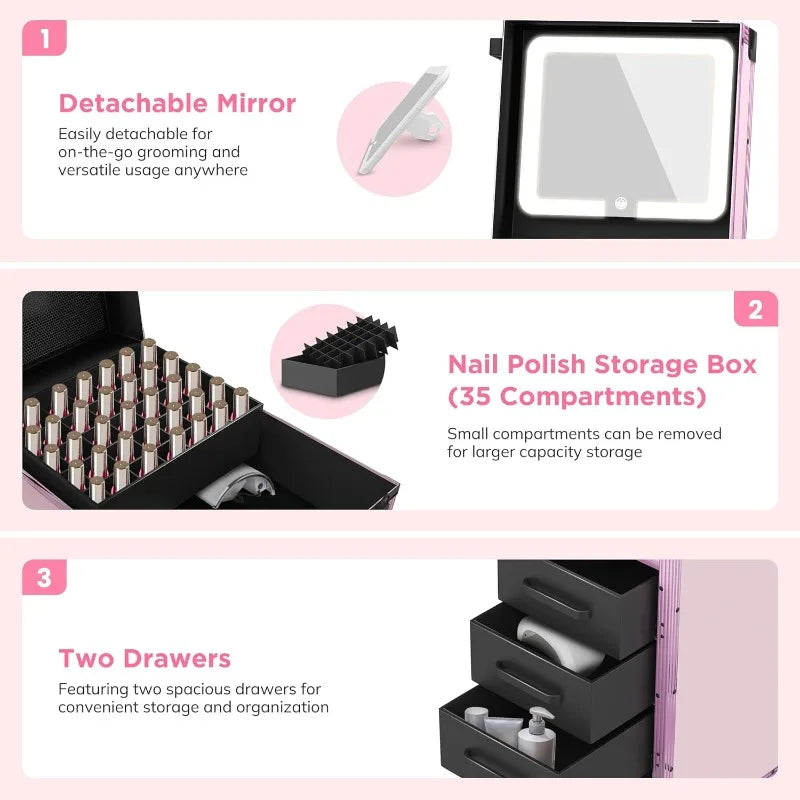 1

Detachable Mirror

Easily detachable for on-the-go grooming and versatile usage anywhere

2

Nail Polish Storage Box (35 Compartments)

Small compartments can be removed for larger capacity storage

3

Two Drawers

Featuring two spacious drawers for convenient storage and organization